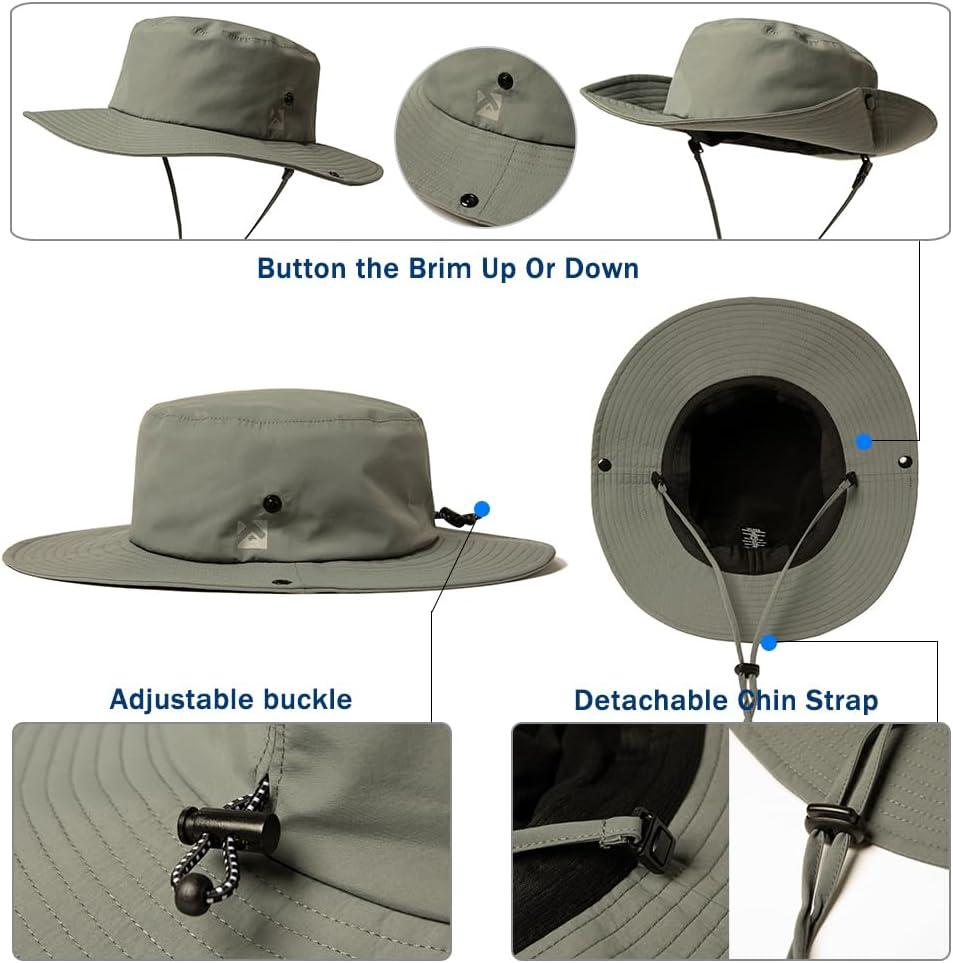 Button the Brim Up Or Down

Adjustable buckle

Detachable Chin Strap